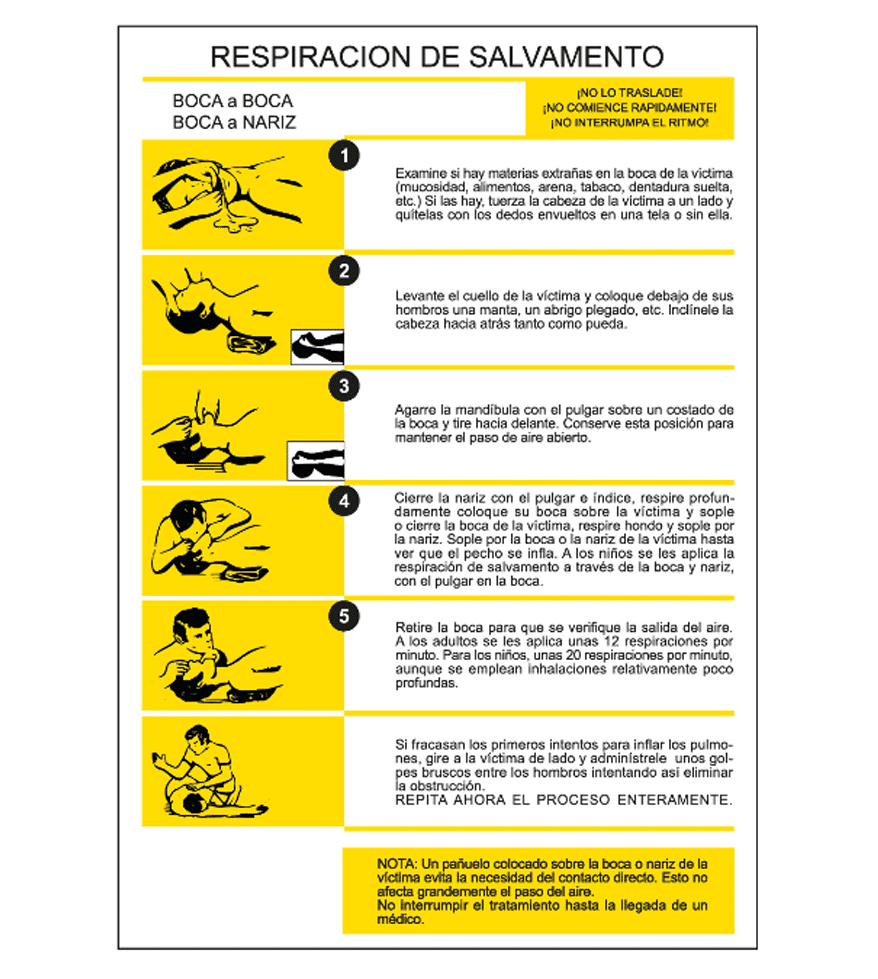 RESPIRACION DE SALVAMENTO

BOCA a BOCA
BOCA a NARIZ

¡NO LO TRASLADE!
¡NO COMIENCE RAPIDAMENTE!
¡NO INTERRUMPA EL RITMO!

1

Examine si hay materias extrañas en la boca de la víctima (mucosidad, alimentos, arena, tabaco, dentadura suelta, etc.) Si las hay, tuerza la cabeza de la víctima a un lado y quítelas con los dedos envueltos en una tela o sin ella.

2

Levante el cuello de la víctima y coloque debajo de sus hombros una manta, un abrigo plegado, etc. Inclínele la cabeza hacia atrás tanto como pueda.

3

Agarre la mandíbula con el pulgar sobre un costado de la boca y tire hacia delante. Conserve esta posición para mantener el paso de aire abierto.

4

Cierre la nariz con el pulgar e índice, respire profundamente coloque su boca sobre la víctima y sople o cierre la boca de la víctima, respire hondo y sople por la nariz. Sople por la boca o la nariz de la víctima hasta ver que el pecho se infla. A los niños se les aplica la respiración de salvamento a través de la boca y nariz, con el pulgar en la boca.

5

Retire la boca para que se verifique la salida del aire. A los adultos se les aplica unas 12 respiraciones por minuto. Para los niños, unas 20 respiraciones por minuto, aunque se emplean inhalaciones relativamente poco profundas.

Si fracasan los primeros intentos para inflar los pulmones, gire a la víctima de lado y adminístrele unos golpes bruscos entre los hombros intentando así eliminar la obstrucción.
REPITA AHORA EL PROCESO ENTERAMENTE.

NOTA: Un pañuelo colocado sobre la boca o nariz de la víctima evita la necesidad del contacto directo. Esto no afecta grandemente el paso del aire.
No interrumpir el tratamiento hasta la llegada de un médico.